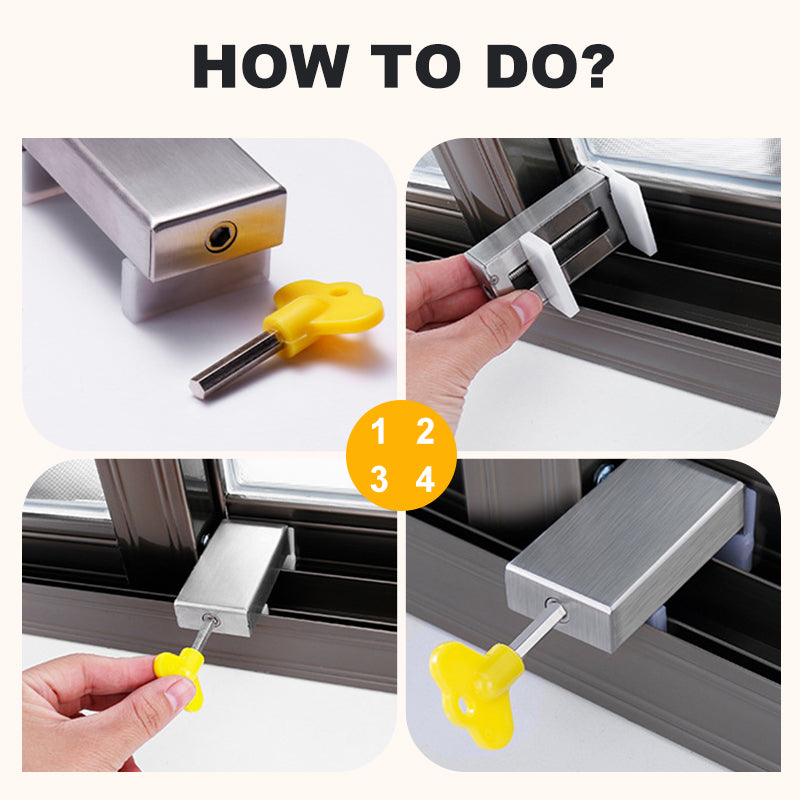 HOW TO DO?

1 2
3 4